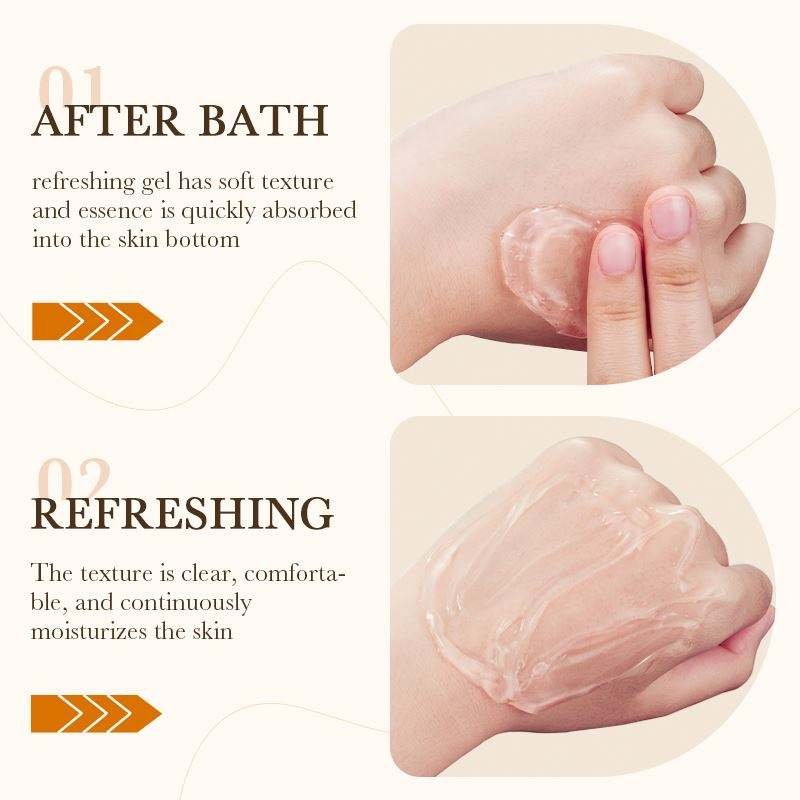 01
AFTER BATH

refreshing gel has soft texture and essence is quickly absorbed into the skin bottom

02
REFRESHING

The texture is clear, comfortable, and continuously moisturizes the skin